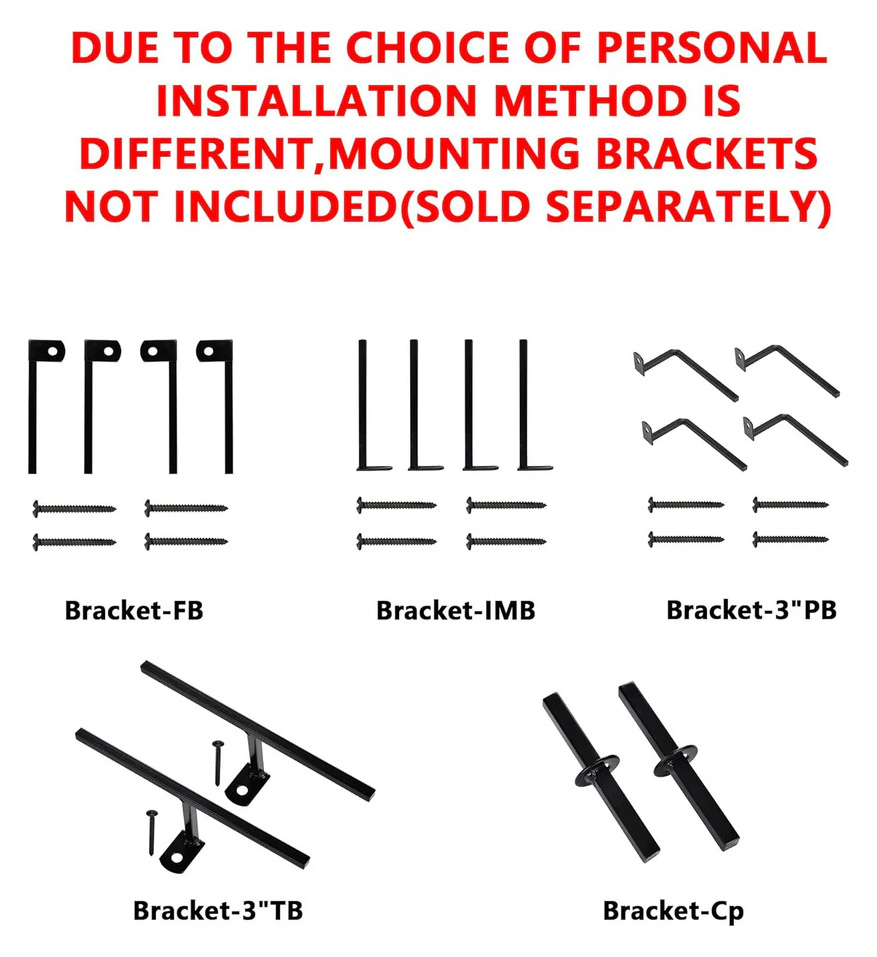 DUE TO THE CHOICE OF PERSONAL INSTALLATION METHOD IS DIFFERENT,MOUNTING BRACKETS NOT INCLUDED(SOLD SEPARATELY)

Bracket-FB

Bracket-IMB

Bracket-3"PB

Bracket-3"TB

Bracket-Cp